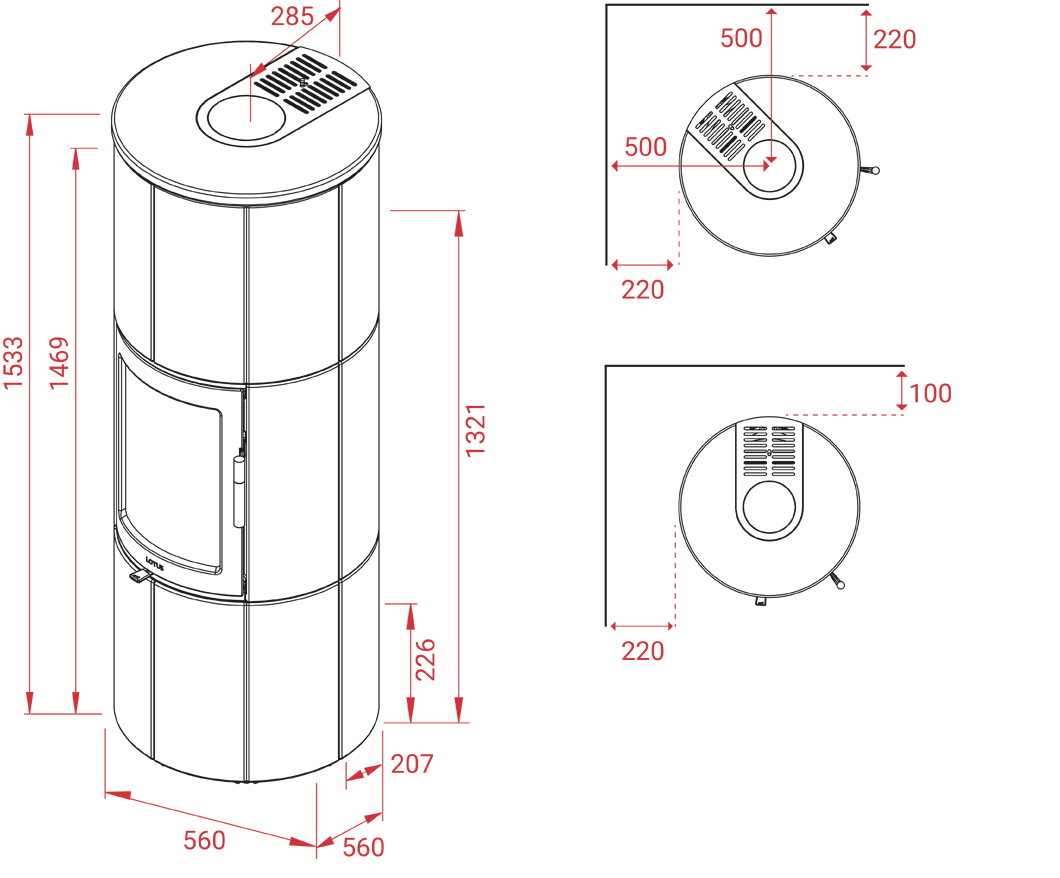 285

1533

1469

1321

LOTUS

226

207

560

560

500

220

500

220

100

220